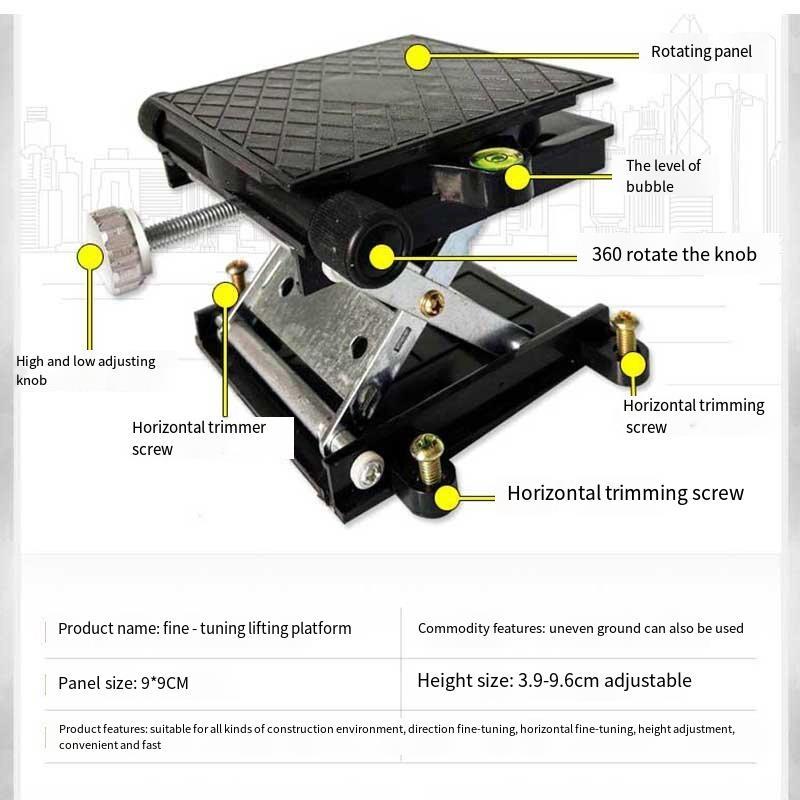 Rotating panel

The level of bubble

360 rotate the knob

High and low adjusting knob

Horizontal trimmer screw

Horizontal trimming screw

Horizontal trimming screw

| Product name: fine - tuning lifting platform | Commodity features: uneven ground can also be used |
|---|---|
| Panel size: 9*9CM | Height size: 3.9-9.6cm adjustable |

Product features: suitable for all kinds of construction environment, direction fine-tuning, horizontal fine-tuning, height adjustment, convenient and fast