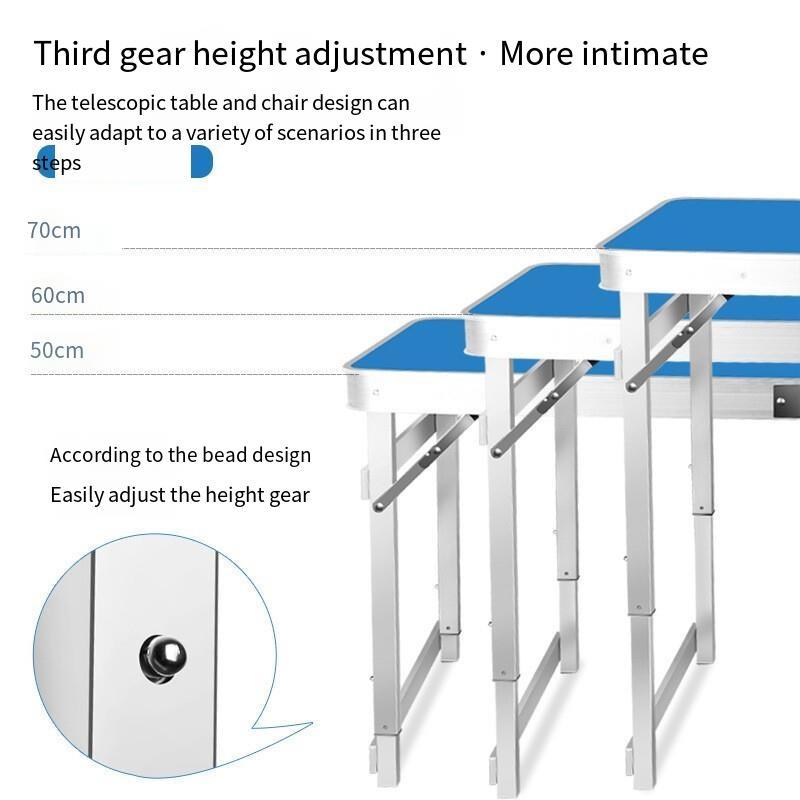 Third gear height adjustment · More intimate

The telescopic table and chair design can easily adapt to a variety of scenarios in three steps

70cm

60cm

50cm

According to the bead design

Easily adjust the height gear