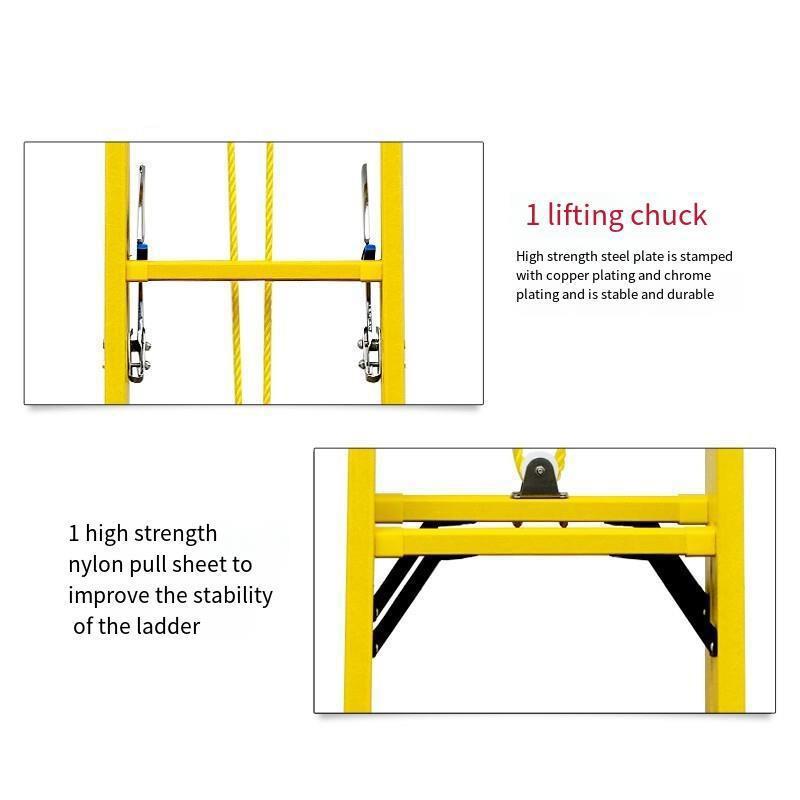 1 lifting chuck

High strength steel plate is stamped with copper plating and chrome plating and is stable and durable

1 high strength nylon pull sheet to improve the stability of the ladder