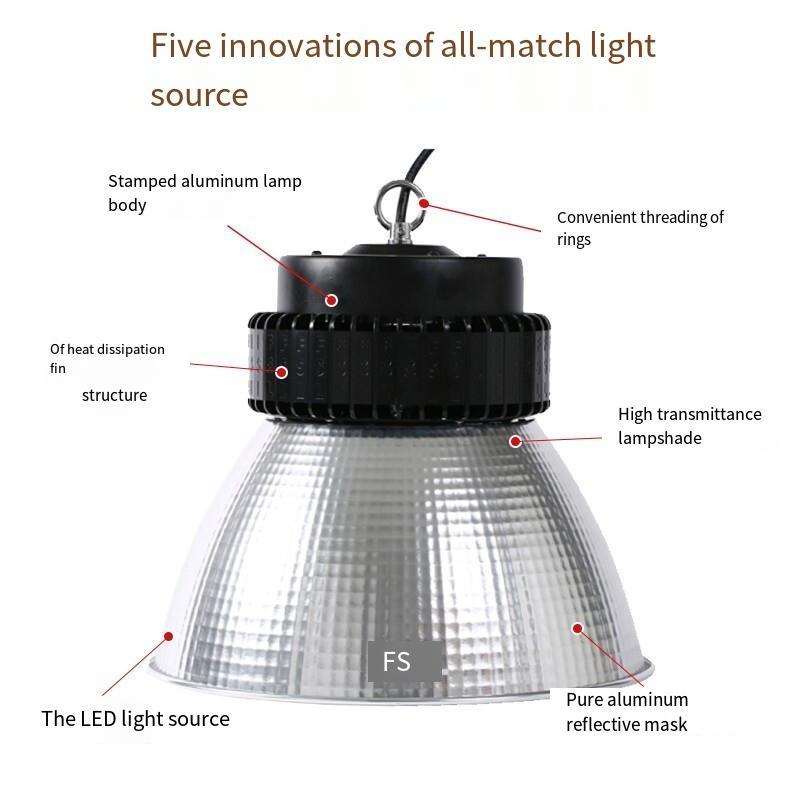 Five innovations of all-match light source

Stamped aluminum lamp body

Convenient threading of rings

Of heat dissipation fin

structure

High transmittance lampshade

FS

The LED light source

Pure aluminum reflective mask